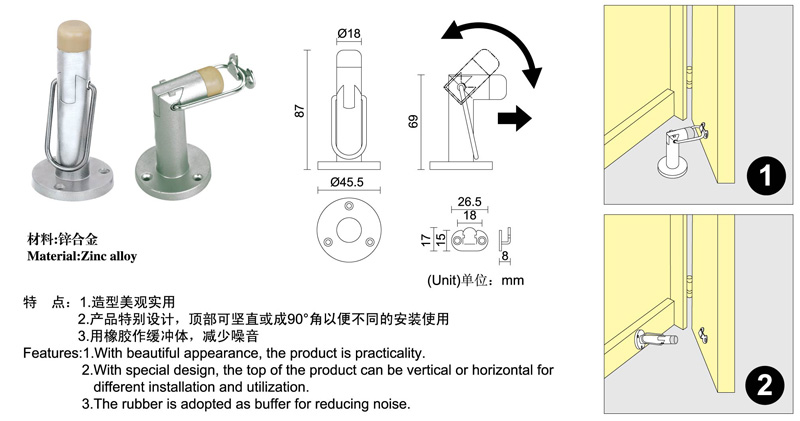 Ø18

87

69

Ø45.5

26.5
18

17
15

8

(Unit)单位：mm

材料:锌合金
Material:Zinc alloy

特　点：1.造型美观实用
2.产品特别设计，顶部可坚直或成90°角以便不同的安装使用
3.用橡胶作缓冲体，减少噪音

Features:1.With beautiful appearance, the product is practicality.
2.With special design, the top of the product can be vertical or horizontal for different installation and utilization.
3.The rubber is adopted as buffer for reducing noise.

1

2